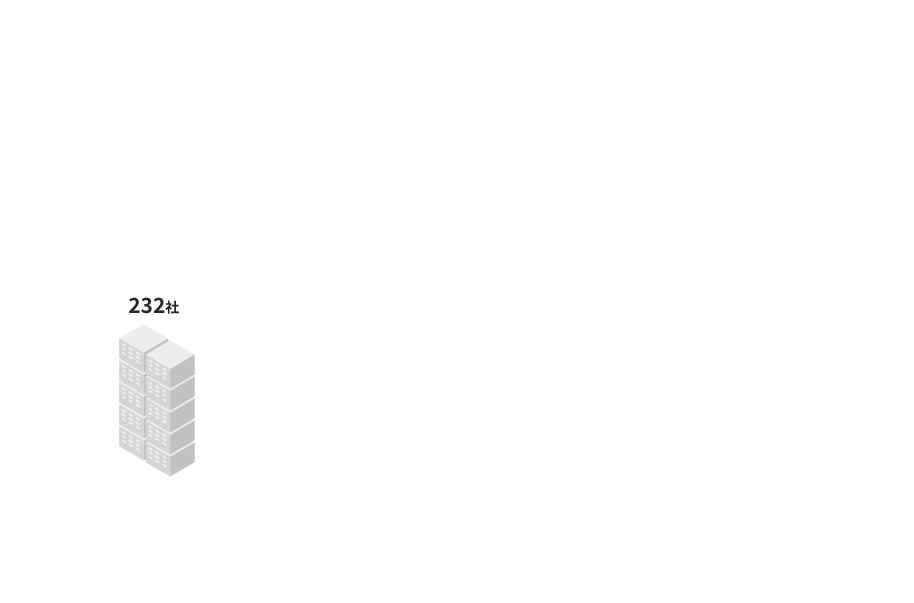 232社