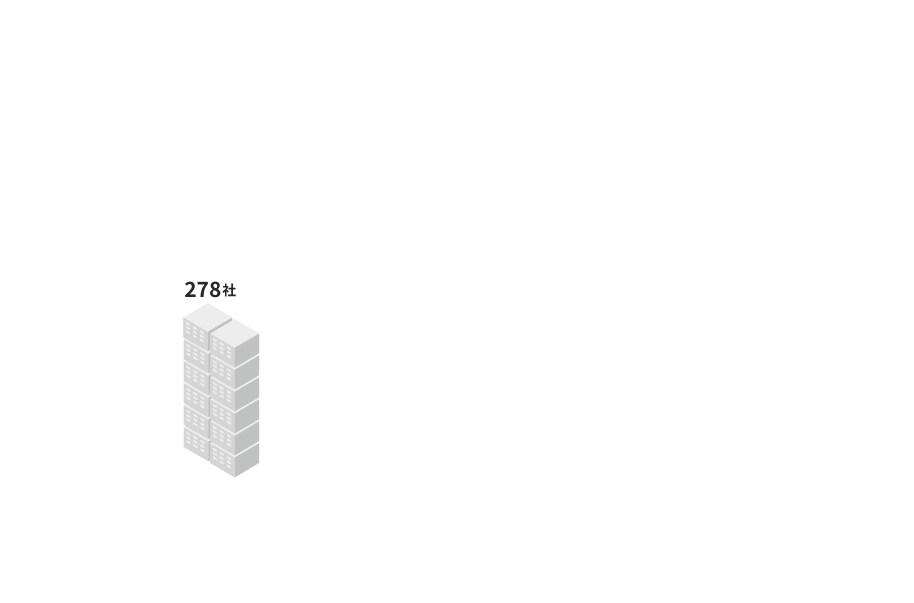 278社