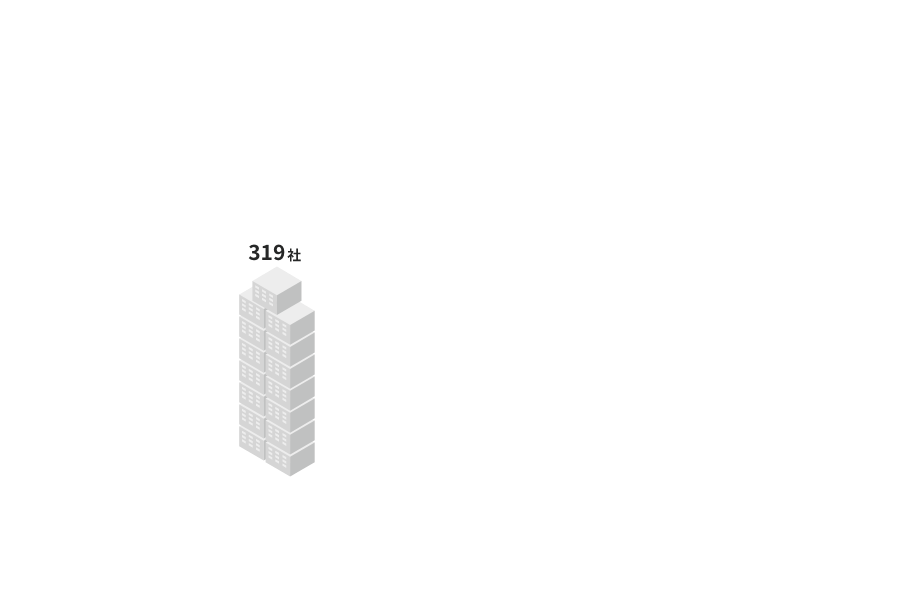 319社