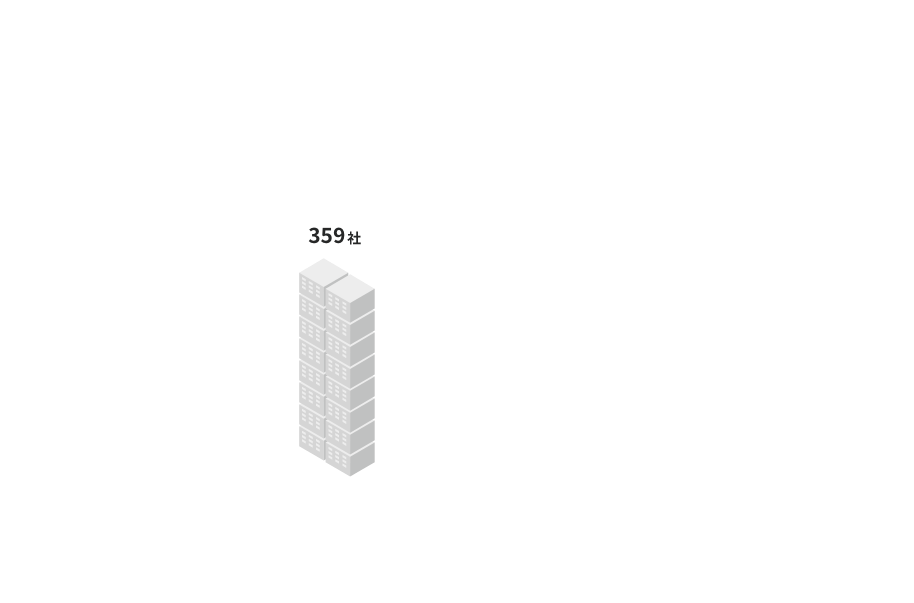 359社