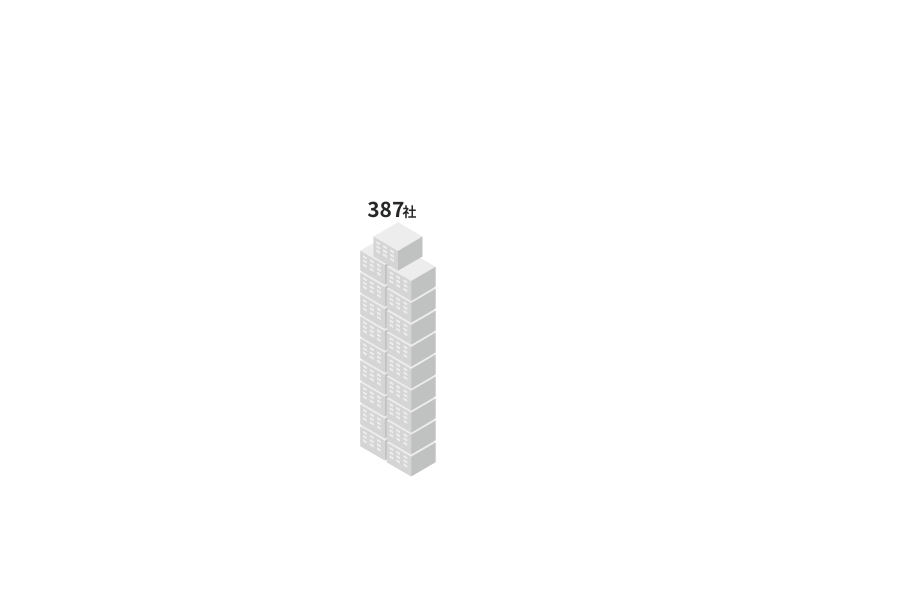 387社