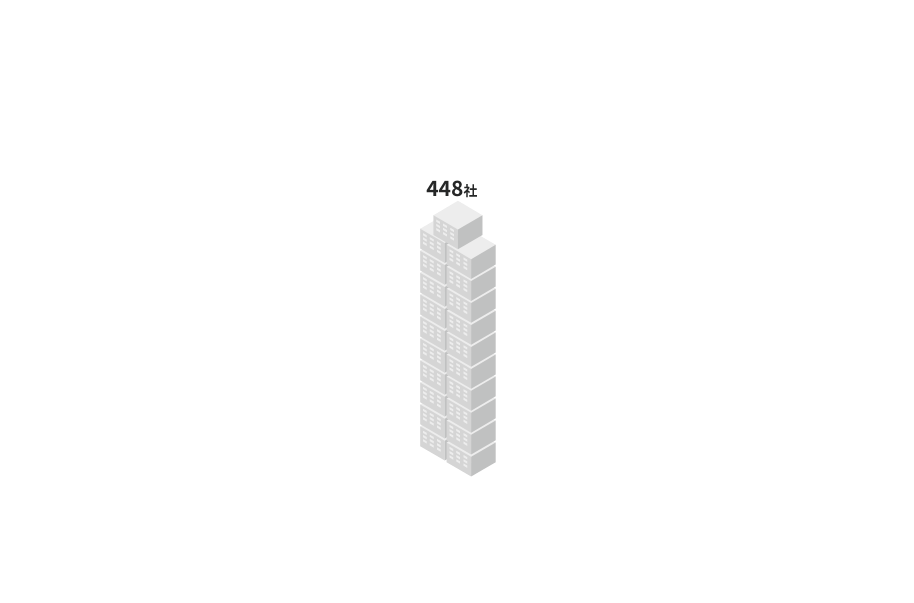 448社