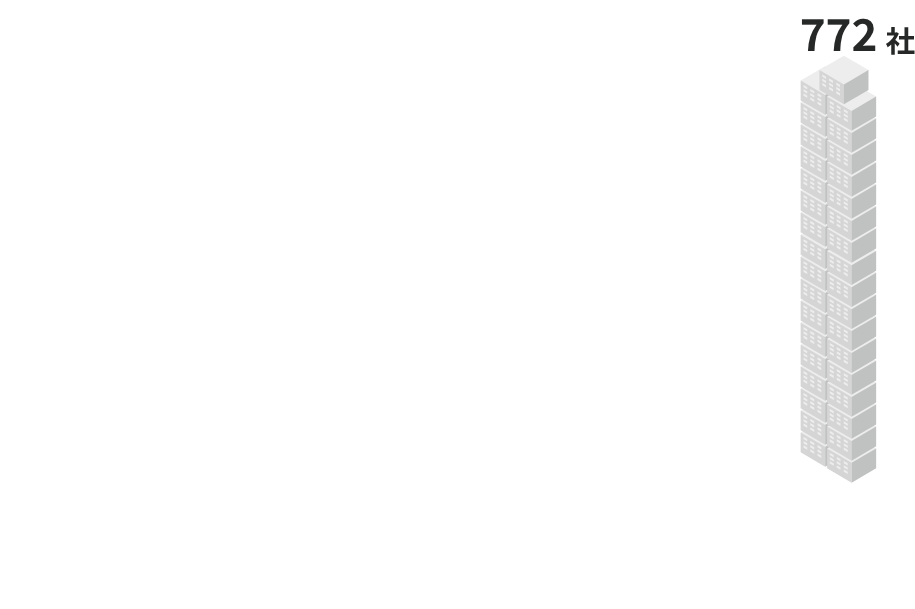 772 社