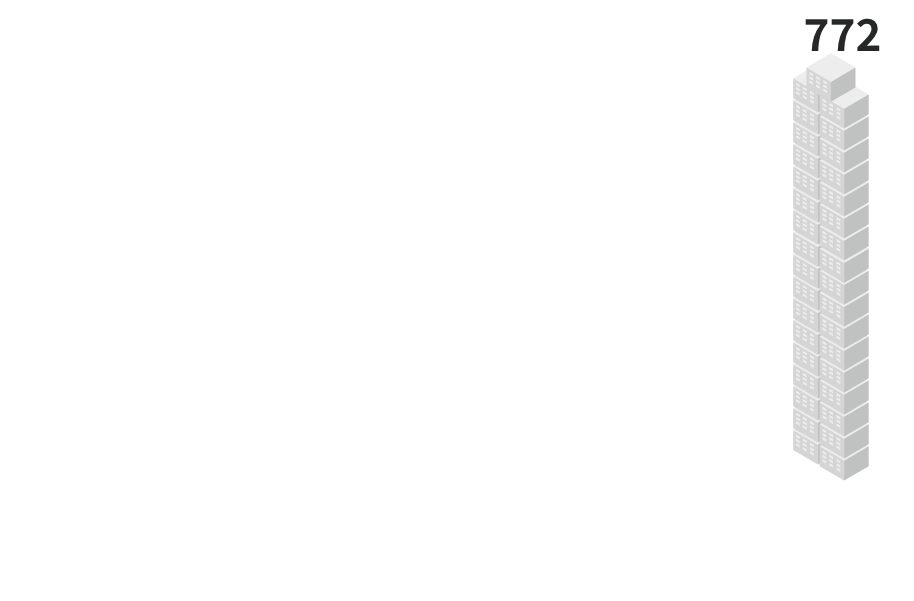 772