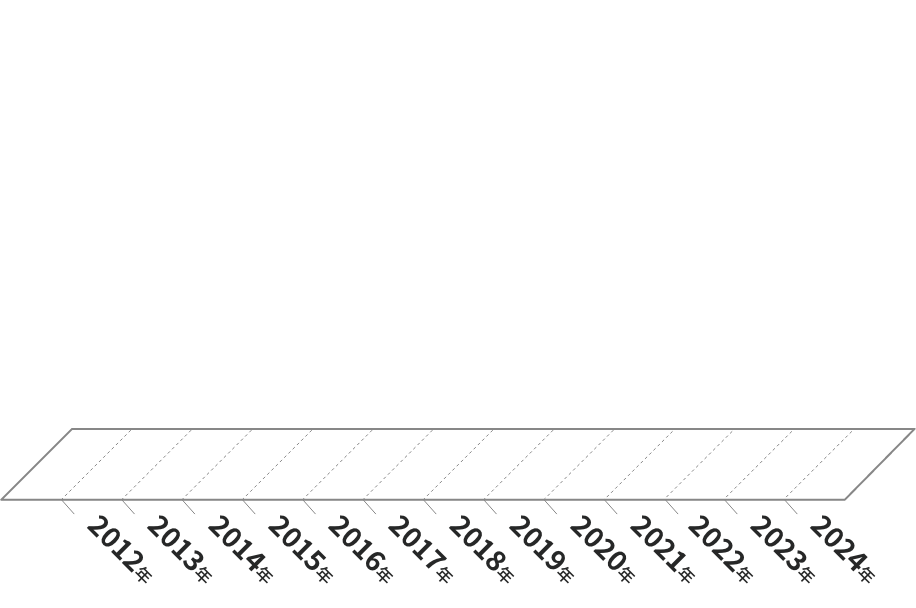 2012年
2013年
2014年
2015年
2016年
2017年
2018年
2019年
2020年
2021年
2022年
2023年
2024年