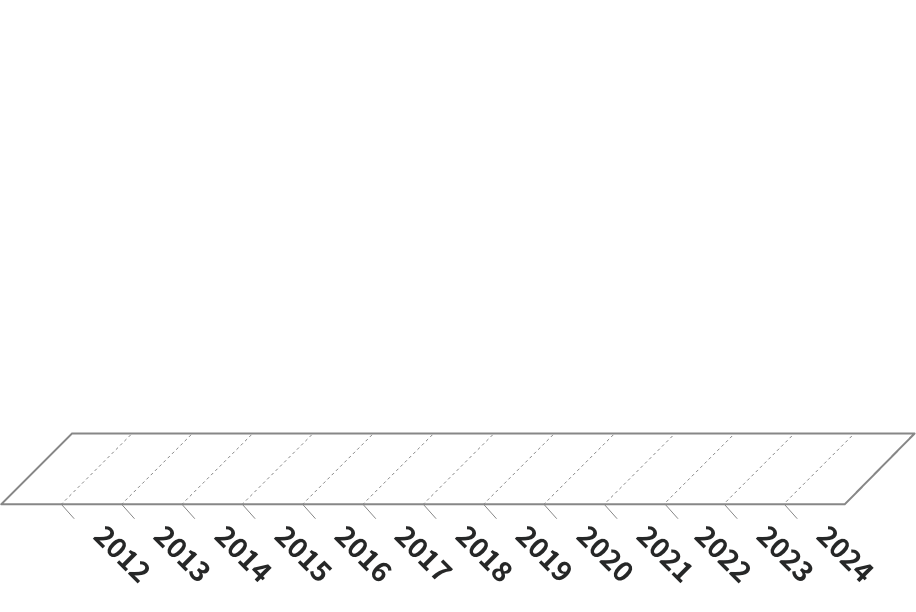 2012
2013
2014
2015
2016
2017
2018
2019
2020
2021
2022
2023
2024