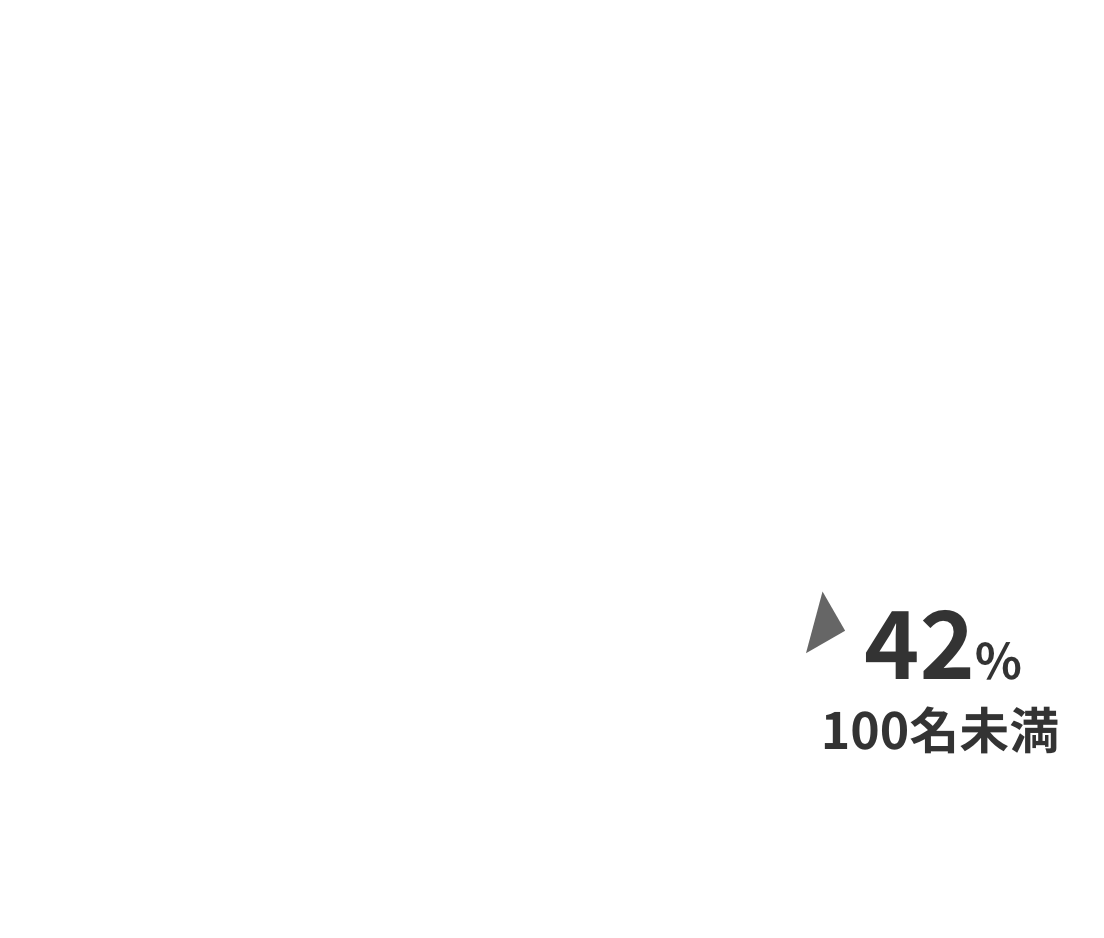 42%
100名未満