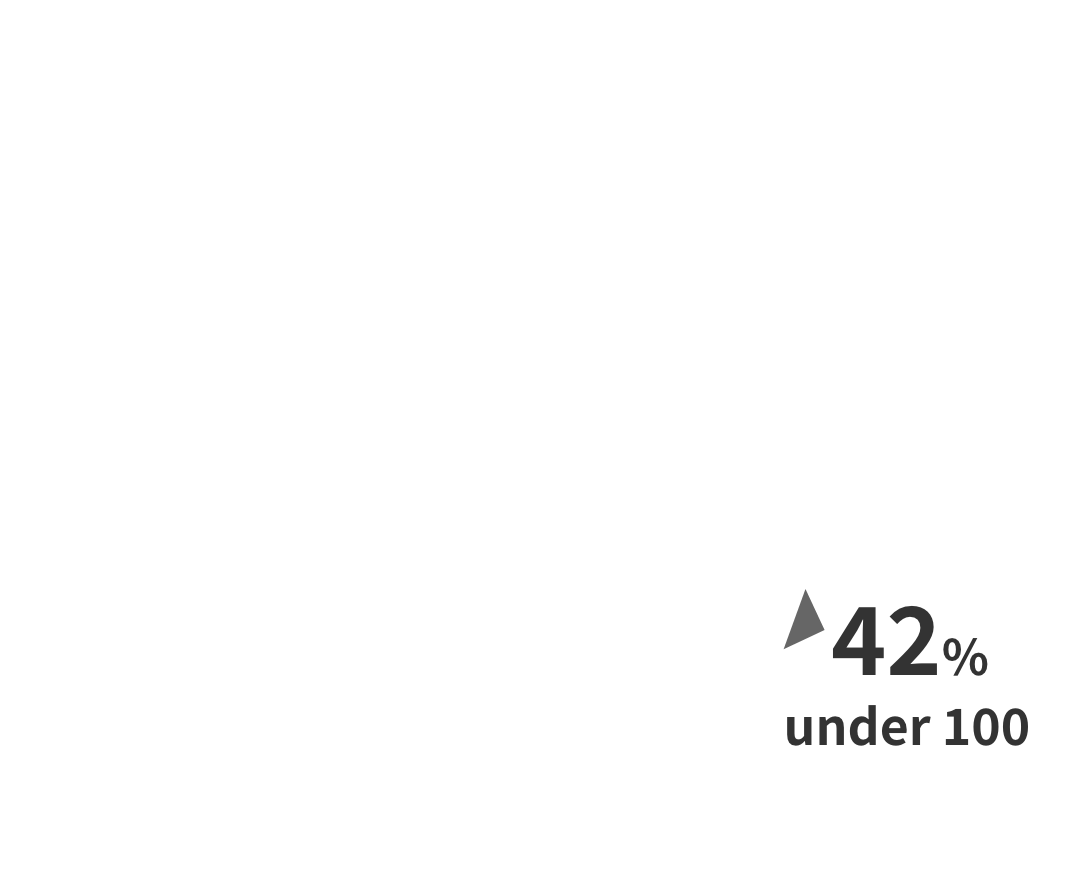 42%
under 100