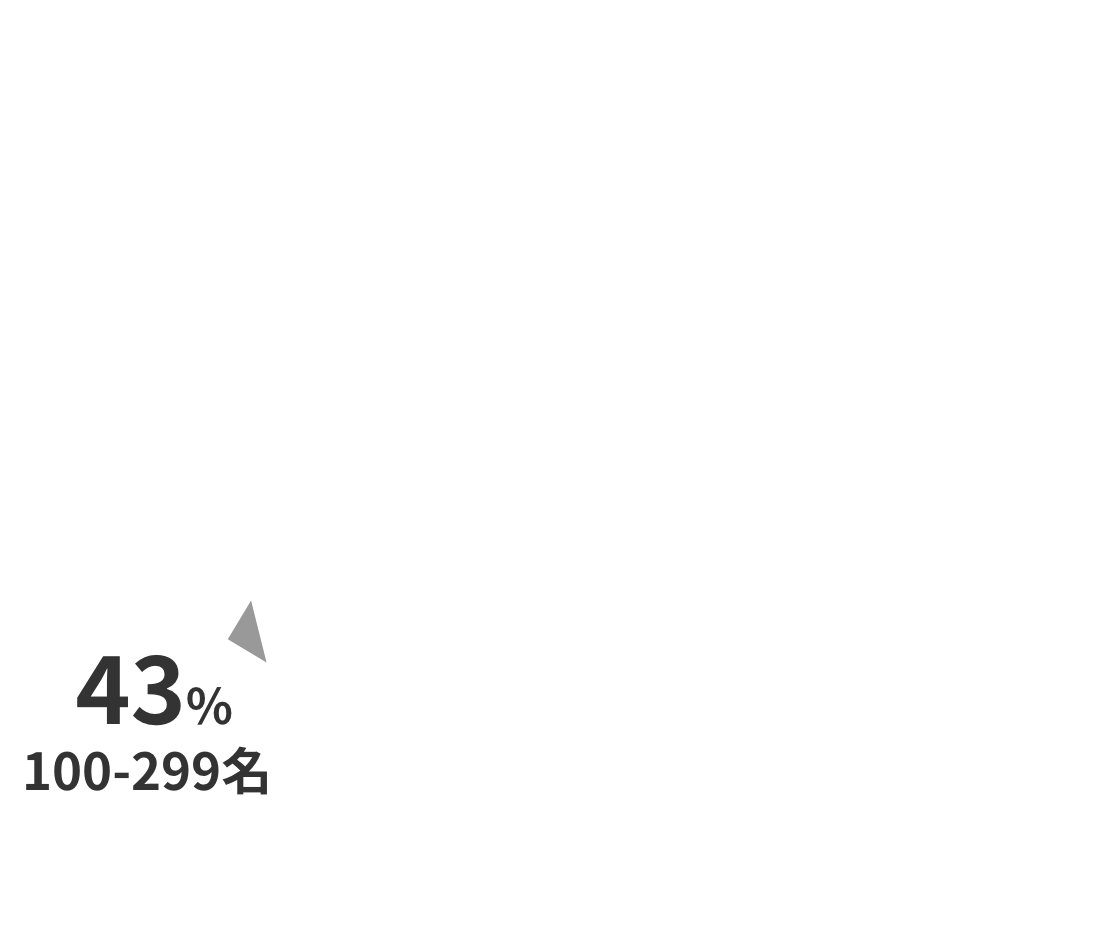 43%
100-299名