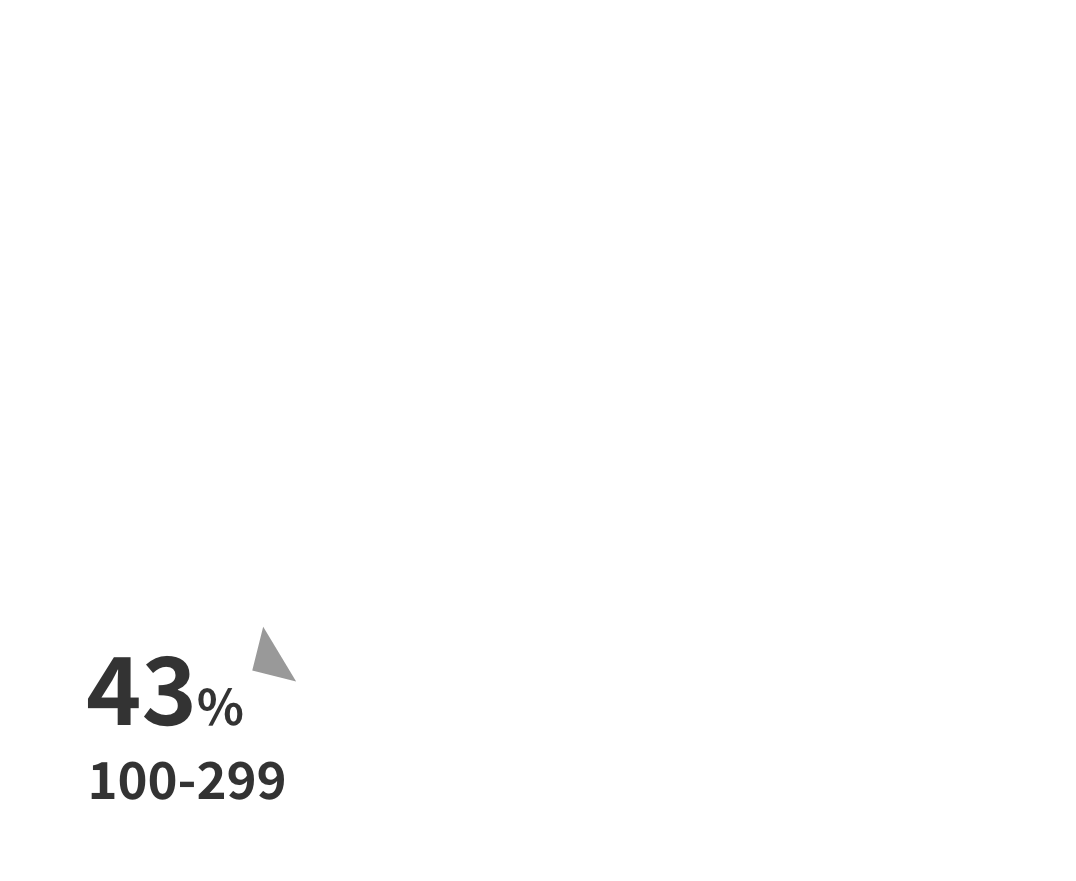 43%
100-299