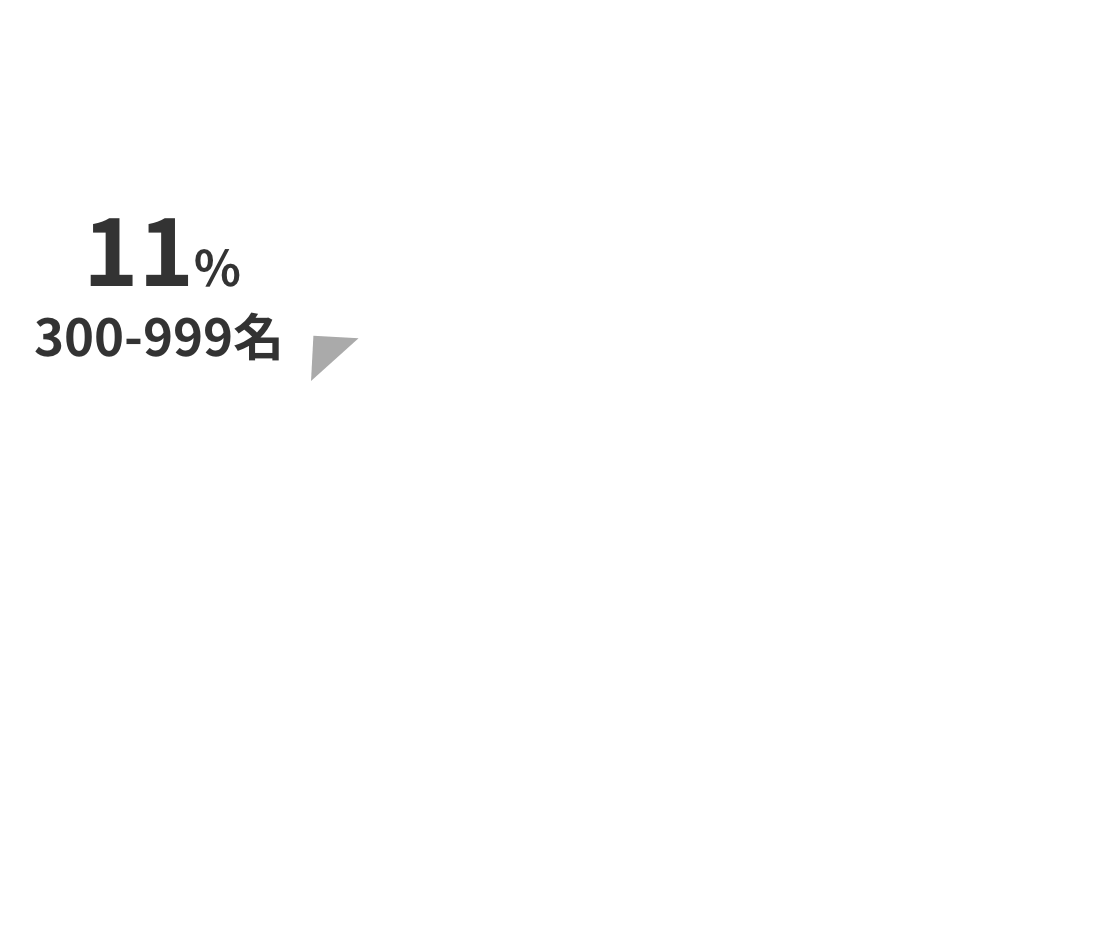 11%
300-999名