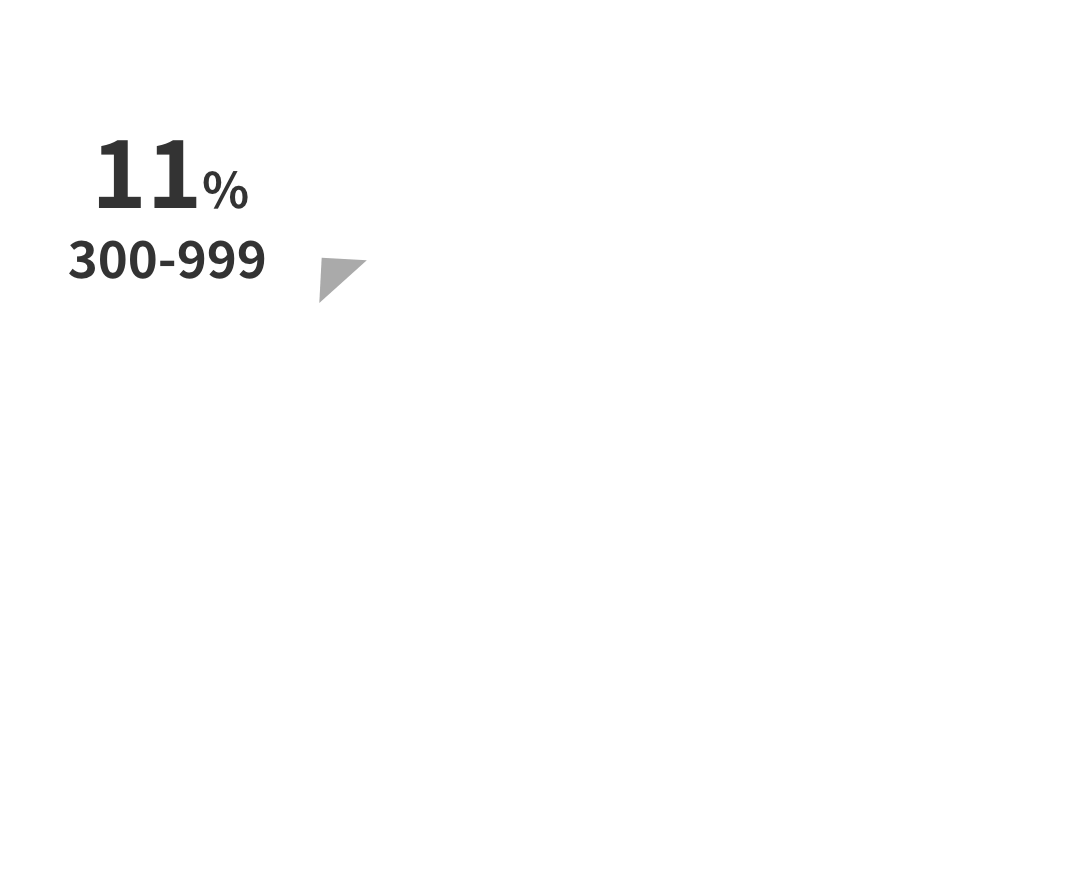 11%
300-999