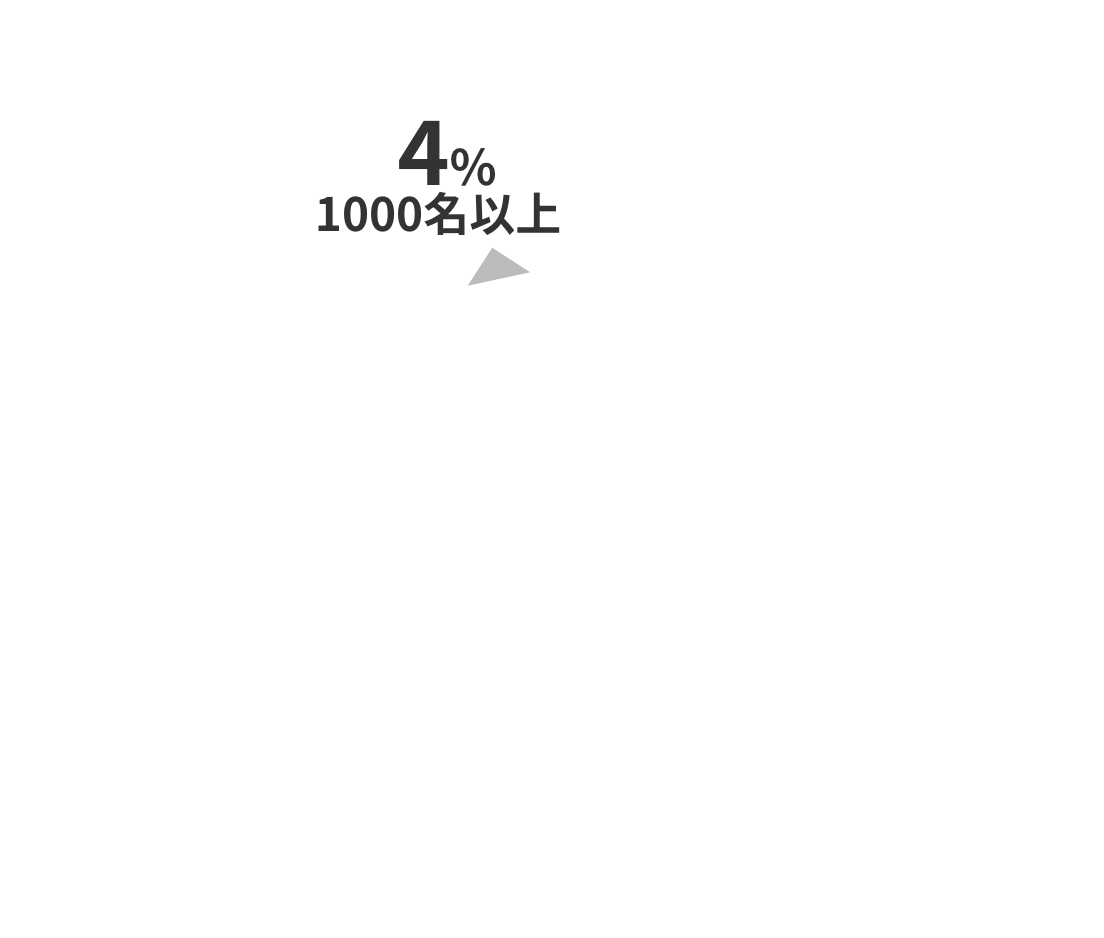 4%
1000名以上