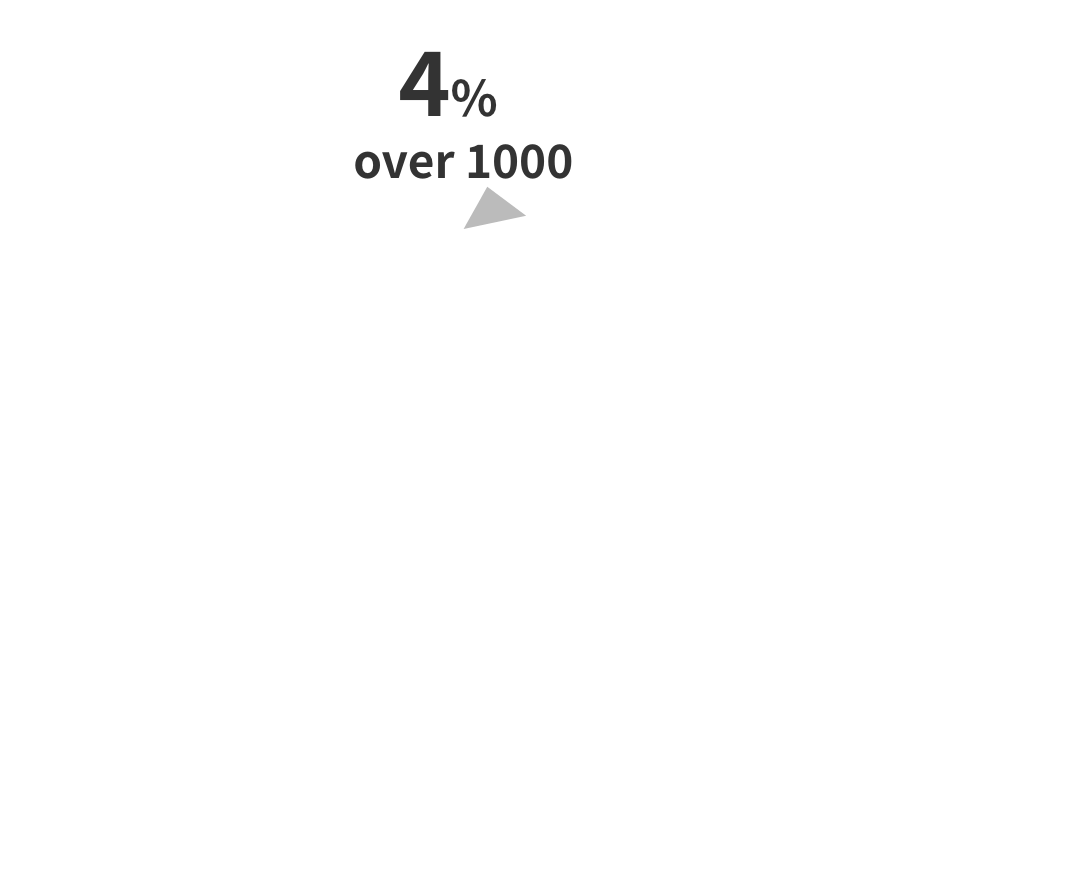 4%
over 1000