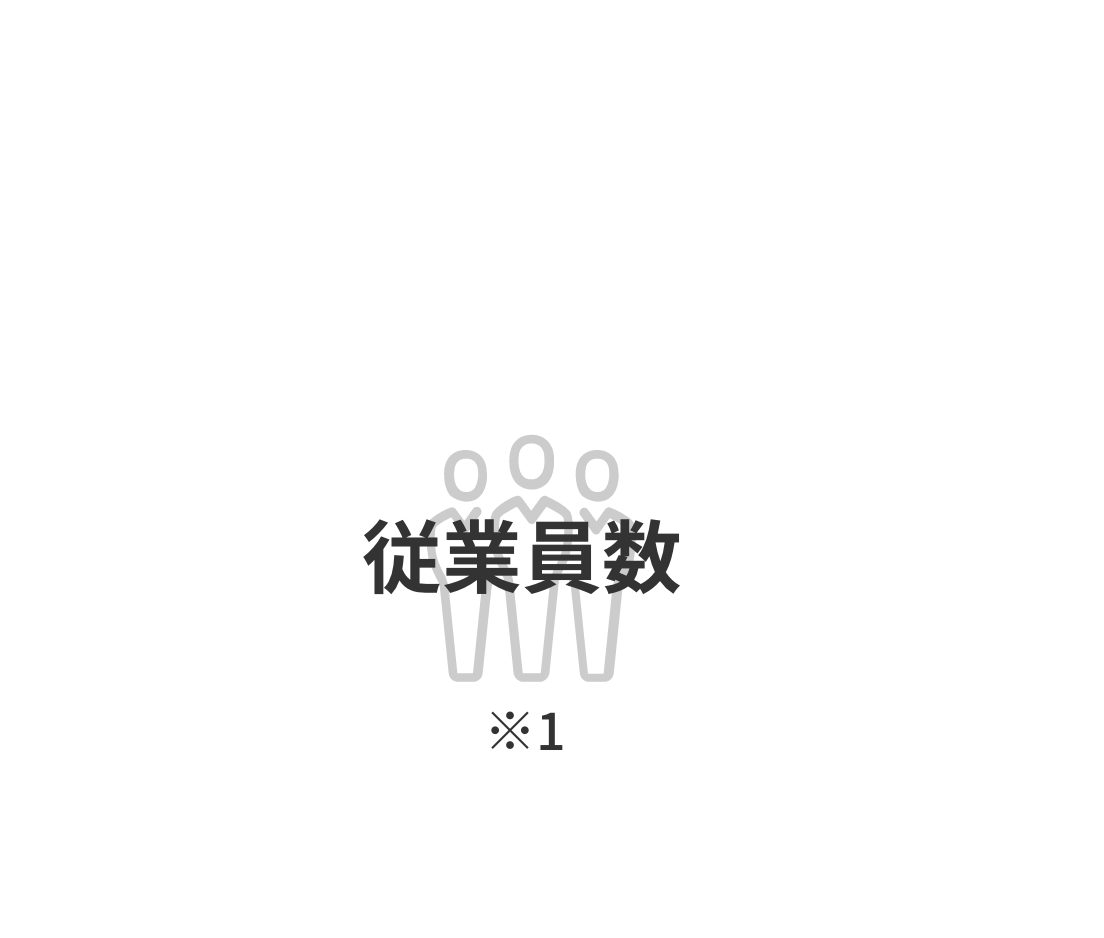 従業員数

※1