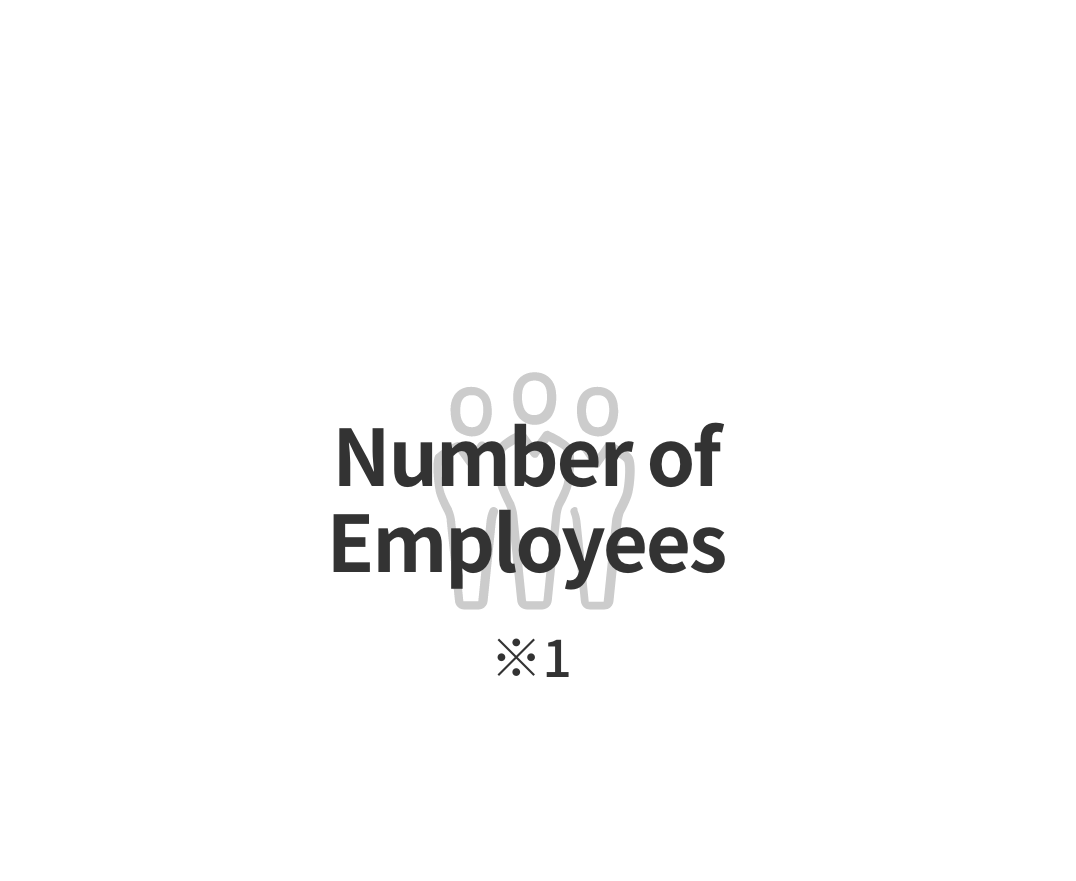 Number of Employees

※1