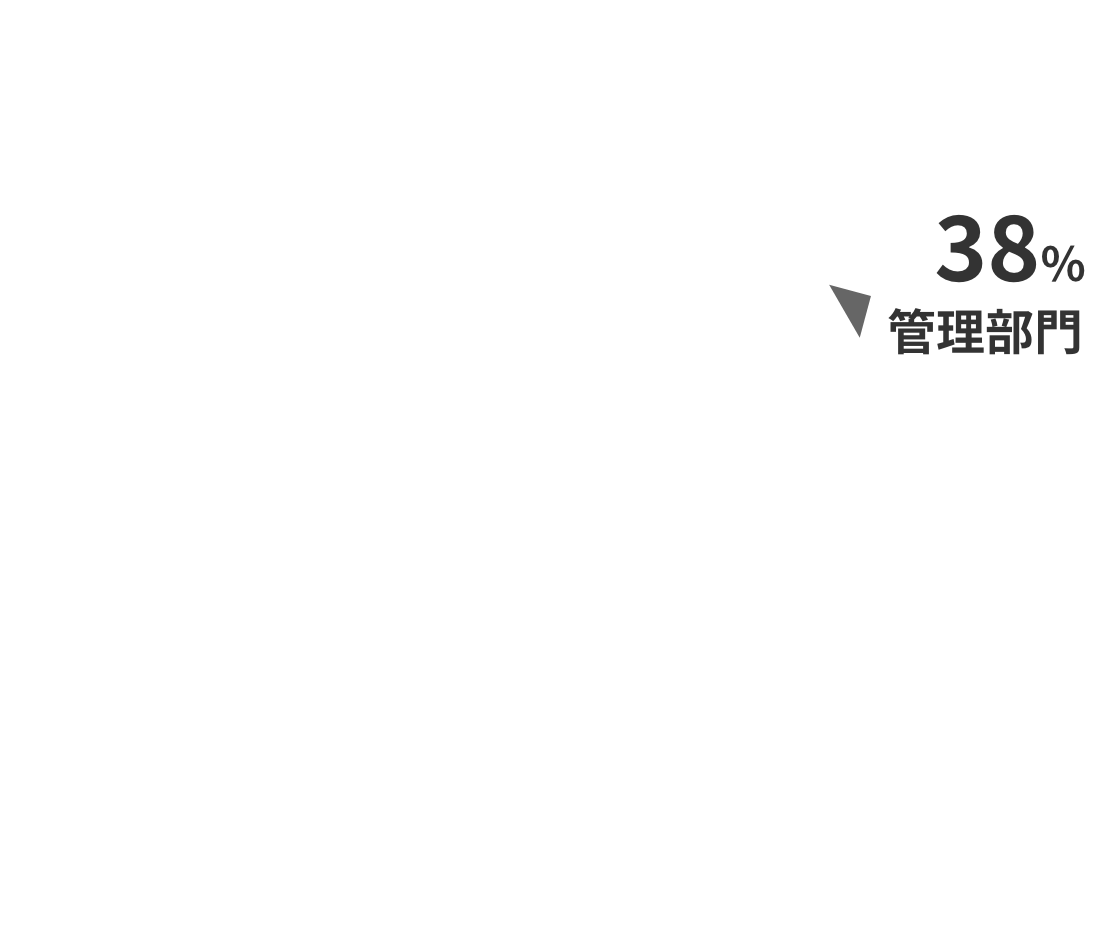 38%
管理部門