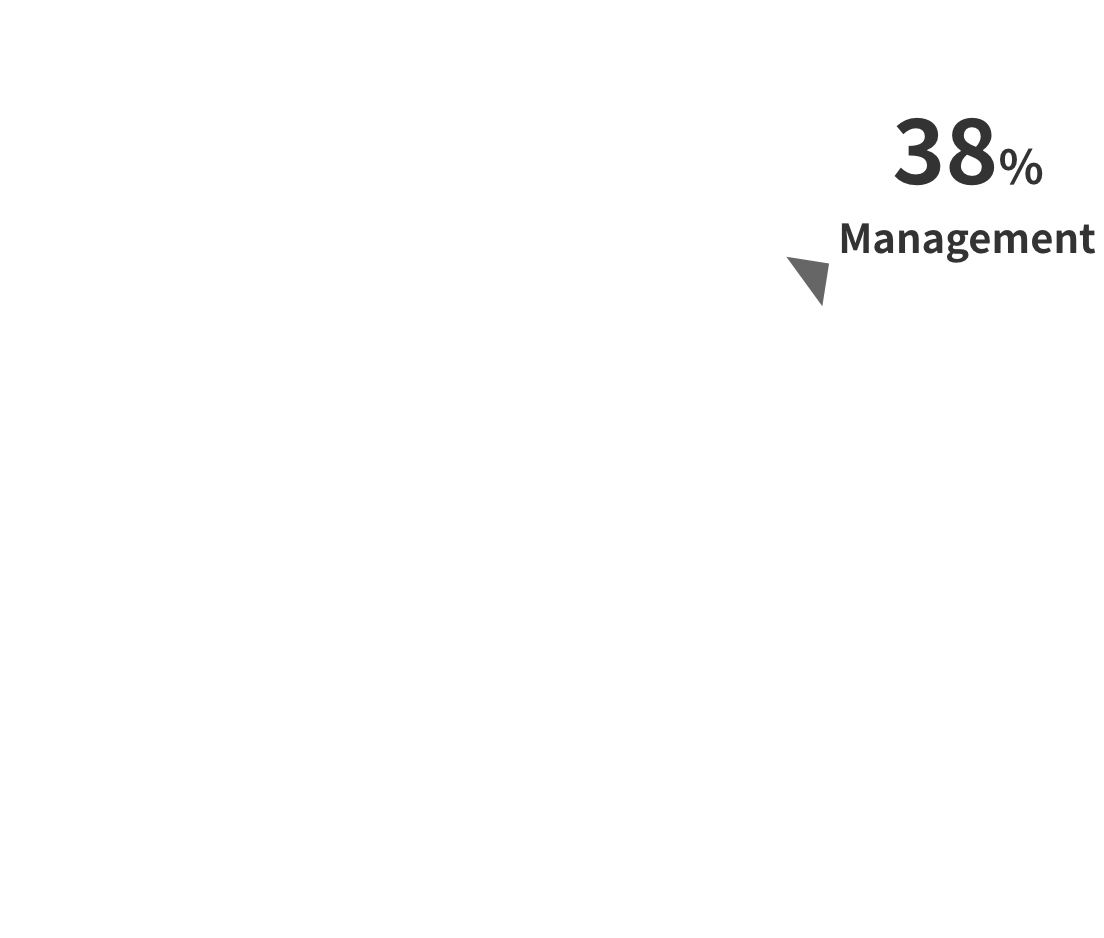 38%
Management