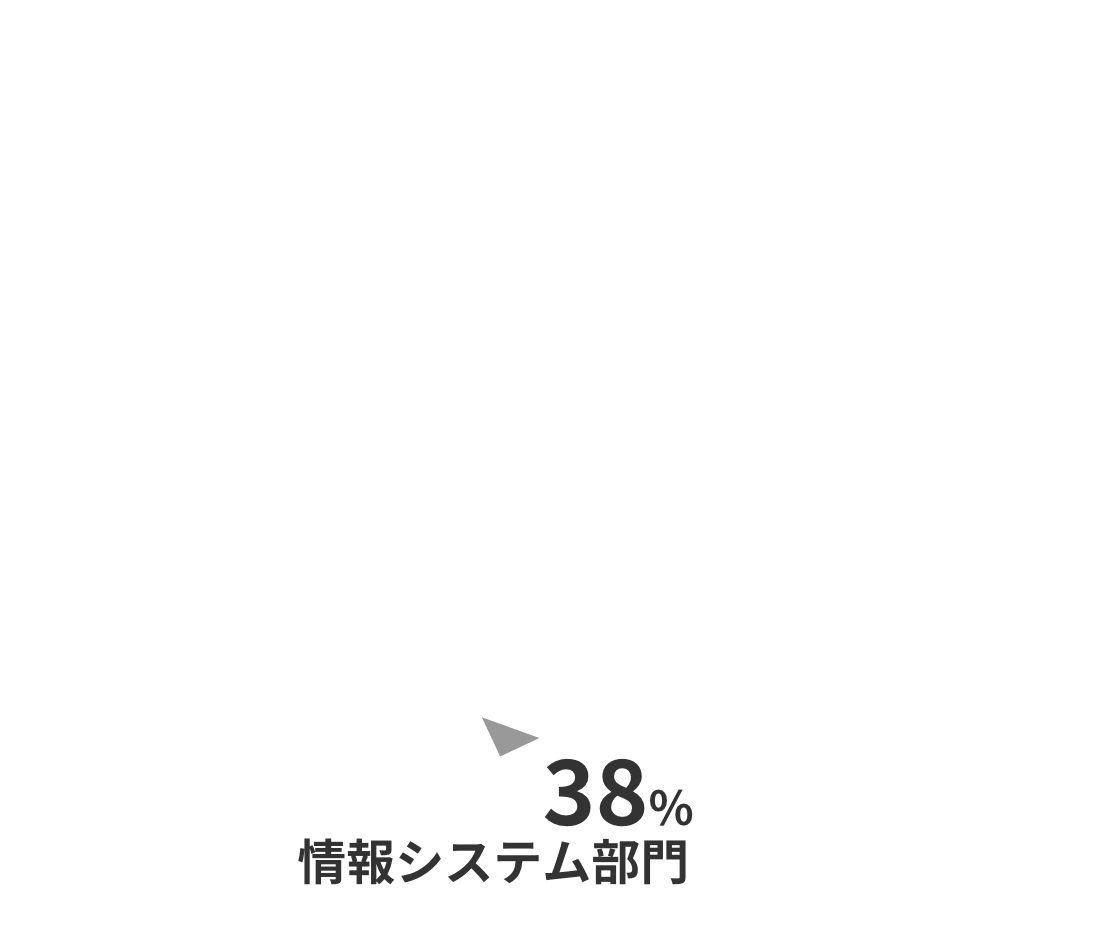 38%
情報システム部門