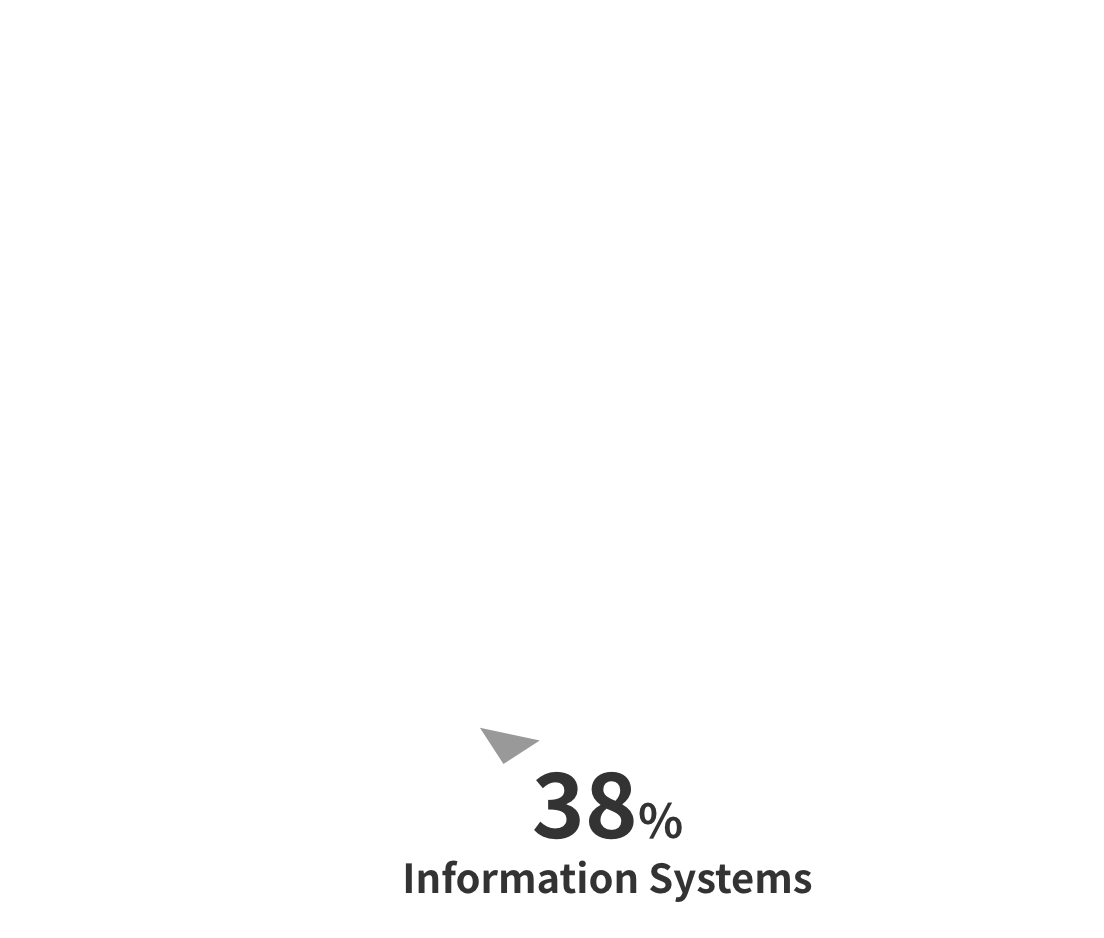 38%
Information Systems