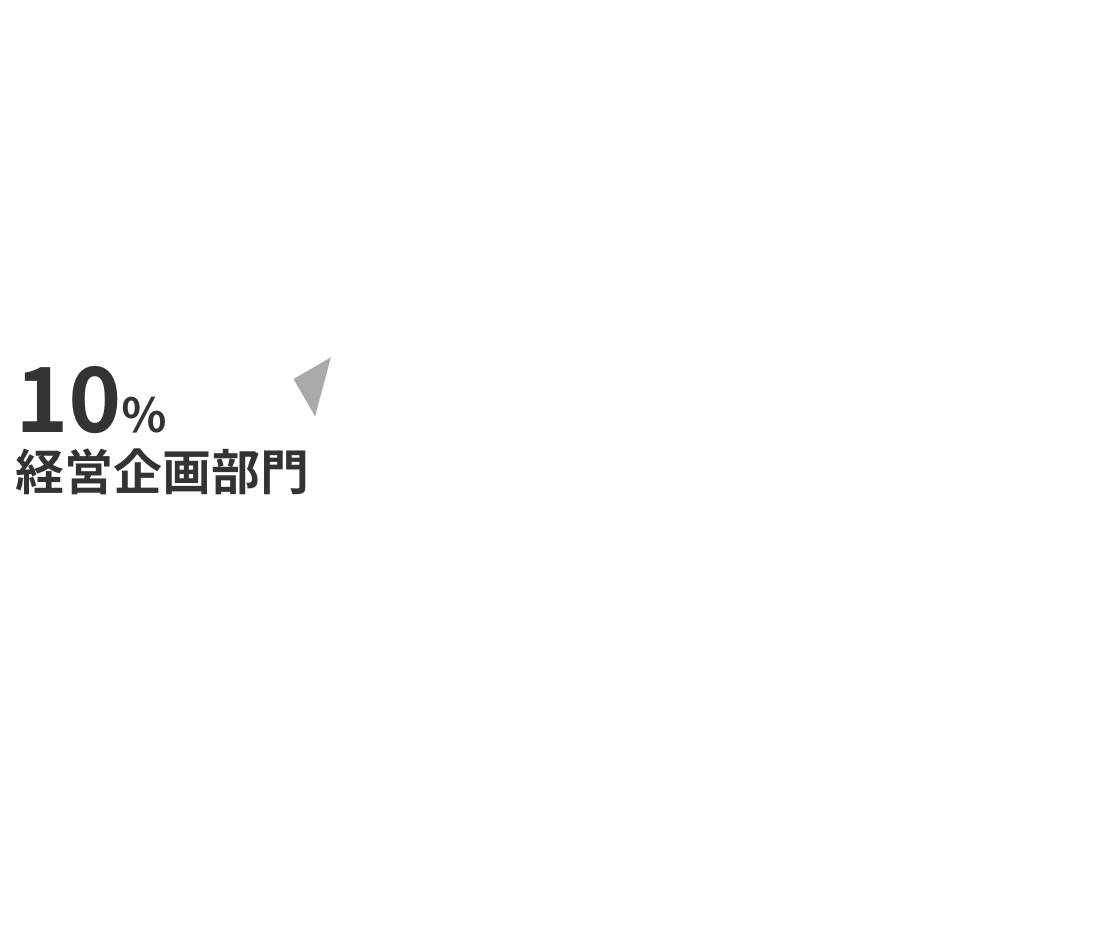 10%
経営企画部門