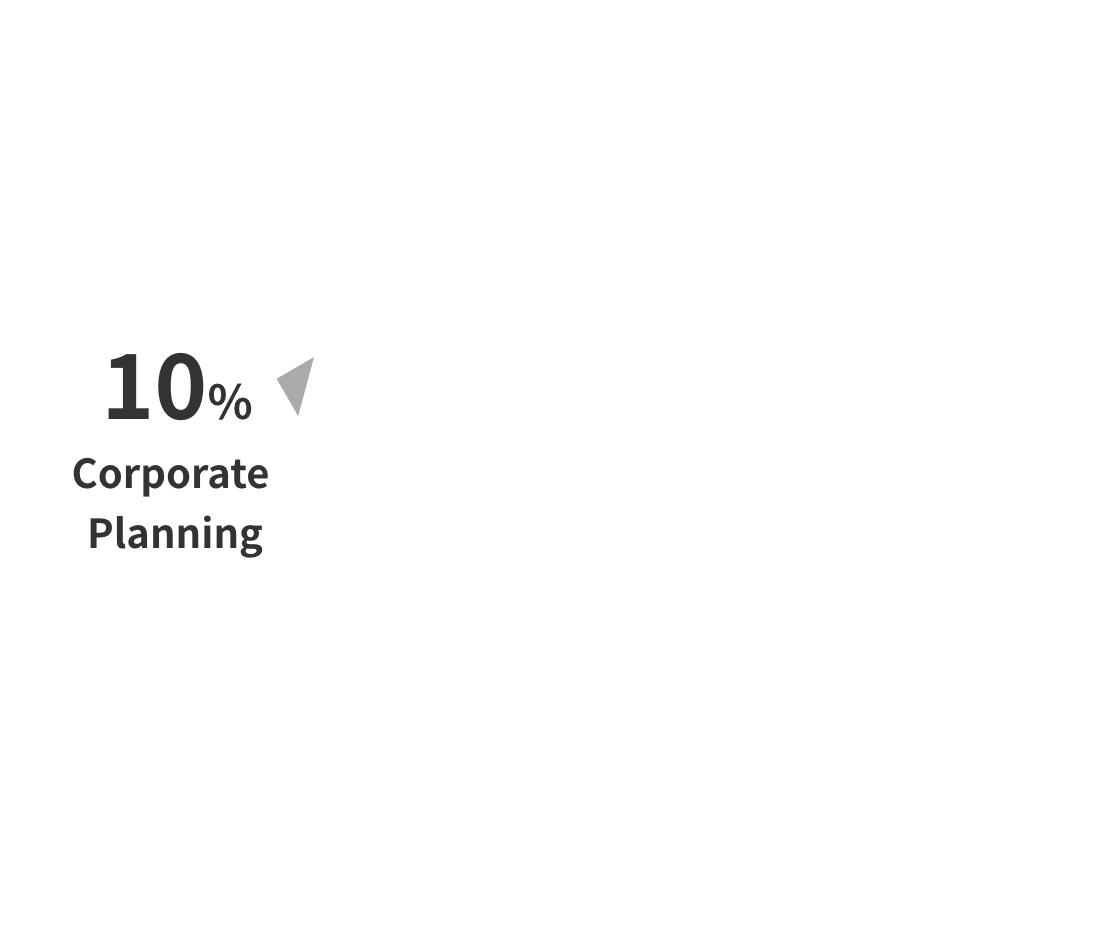 10%
Corporate Planning