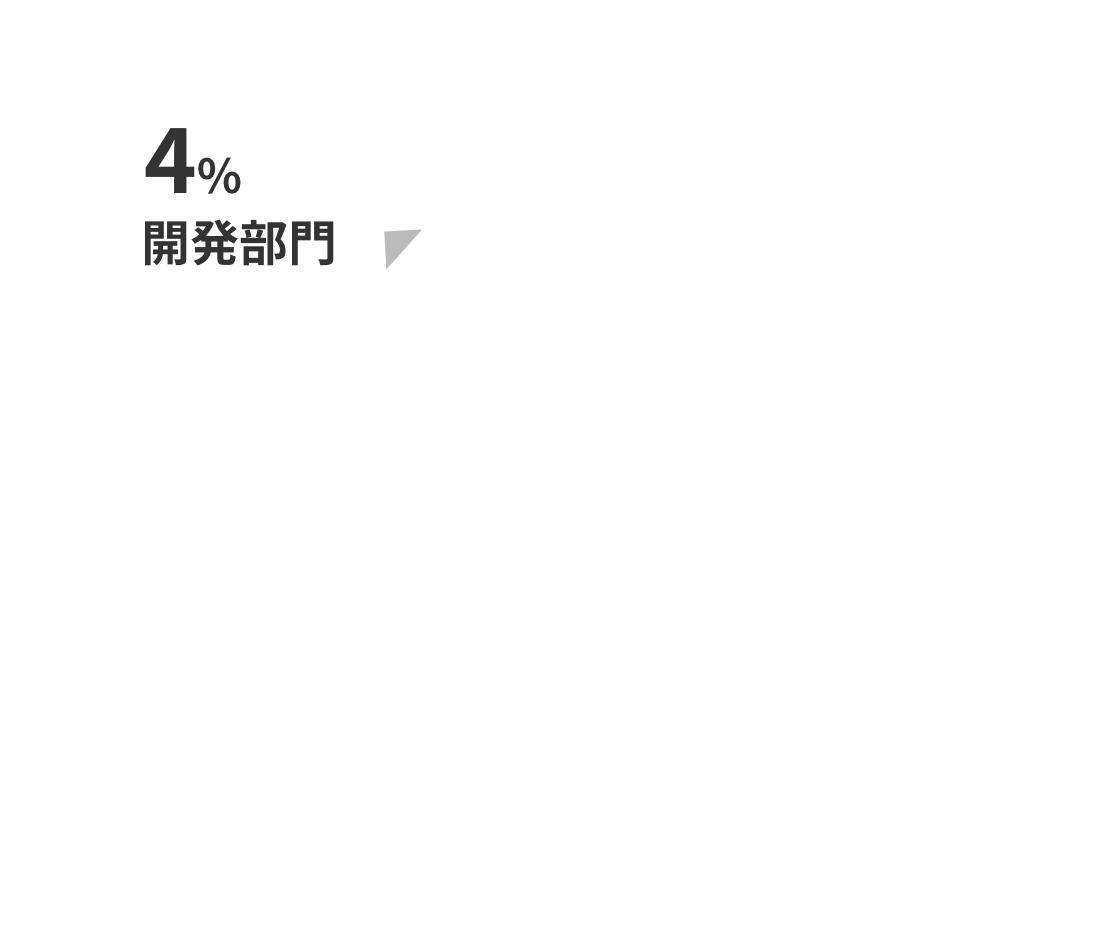 4%
開発部門