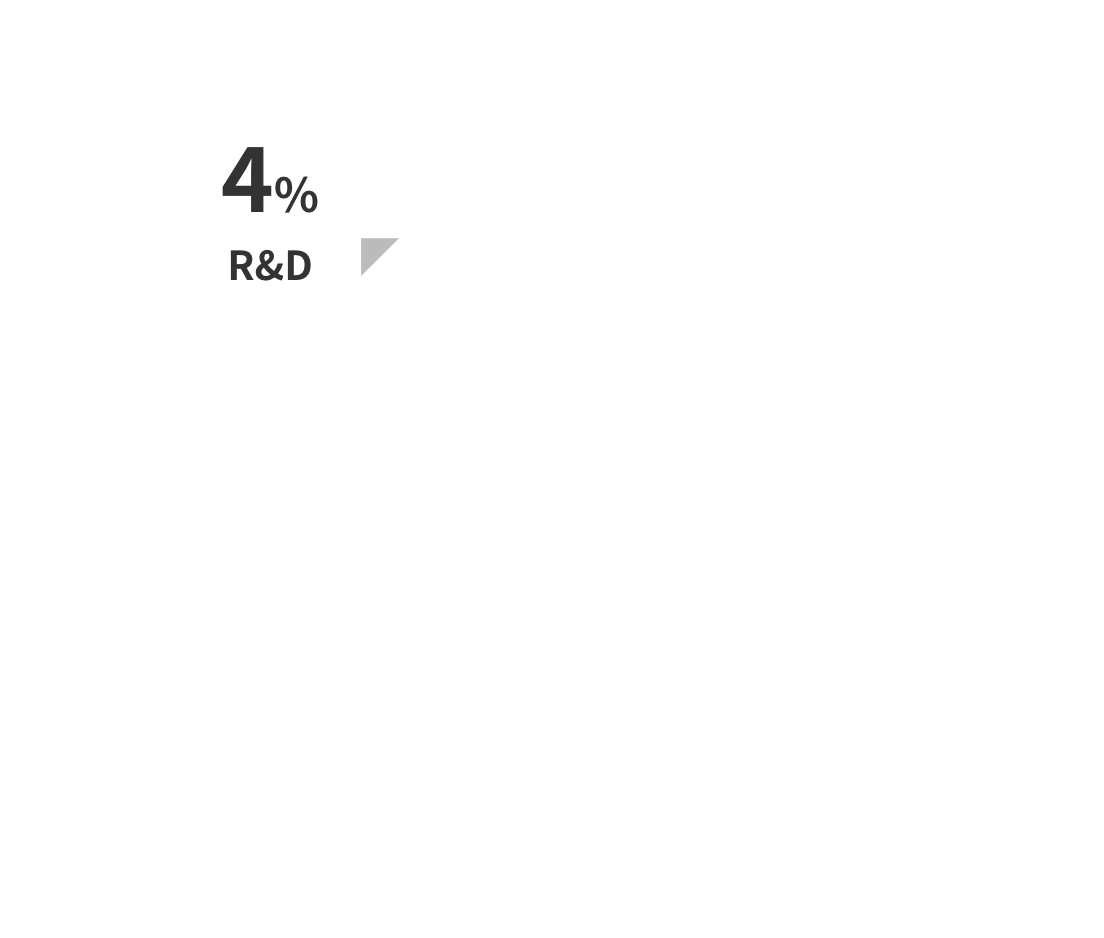 4%
R&D