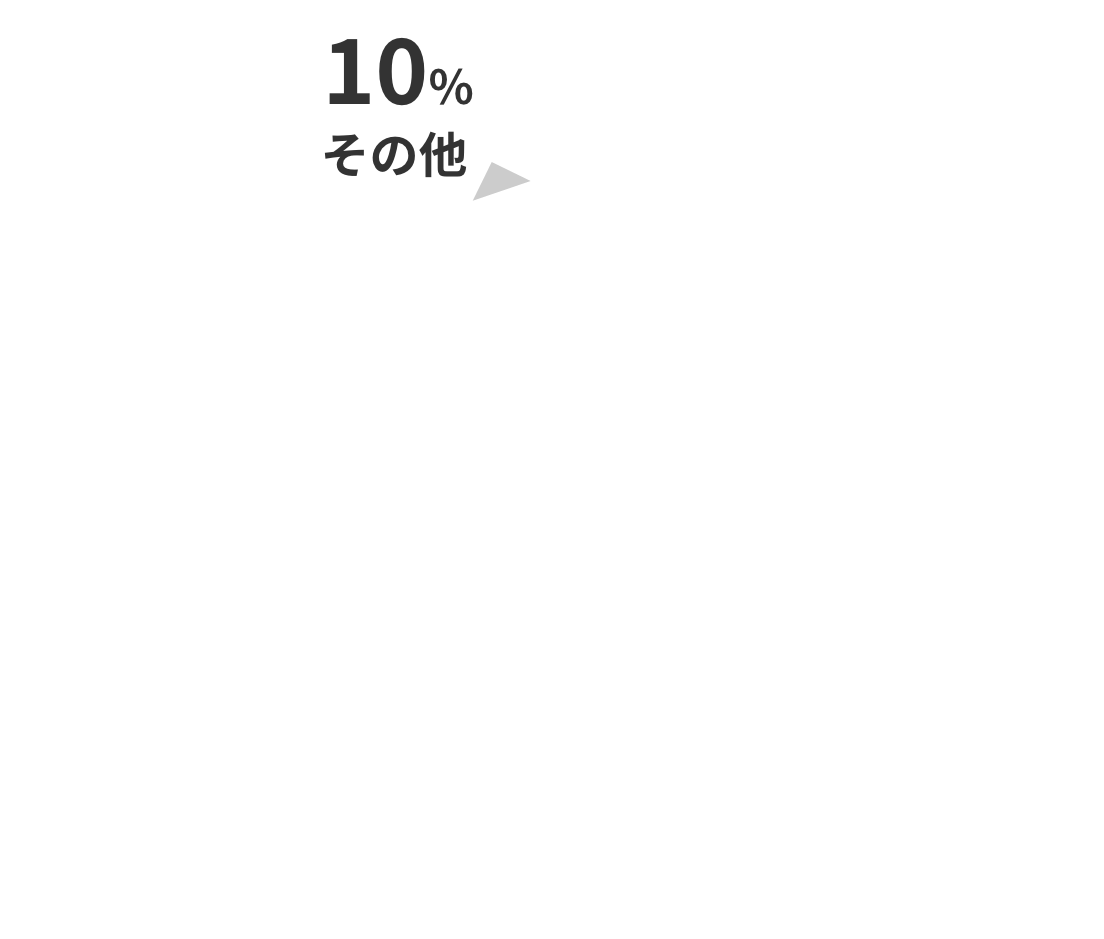 10%
その他