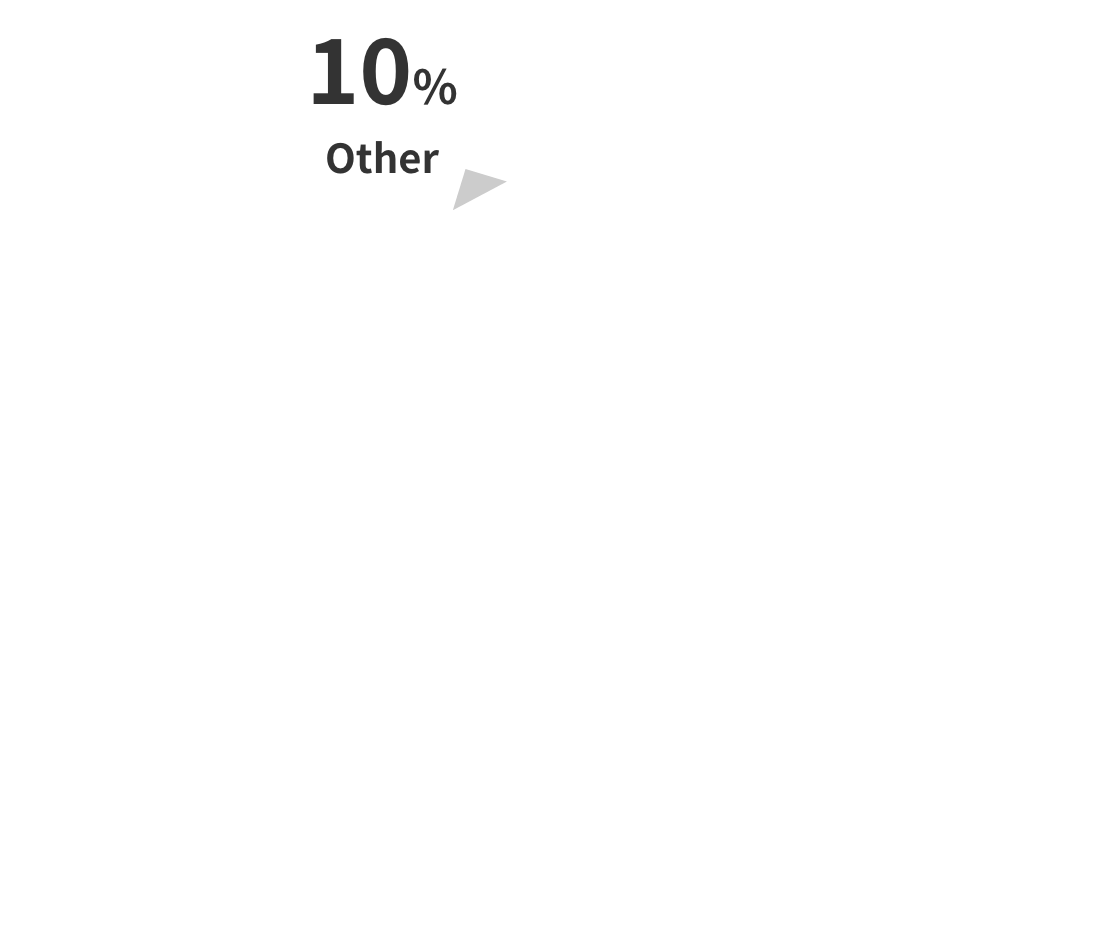 10%
Other