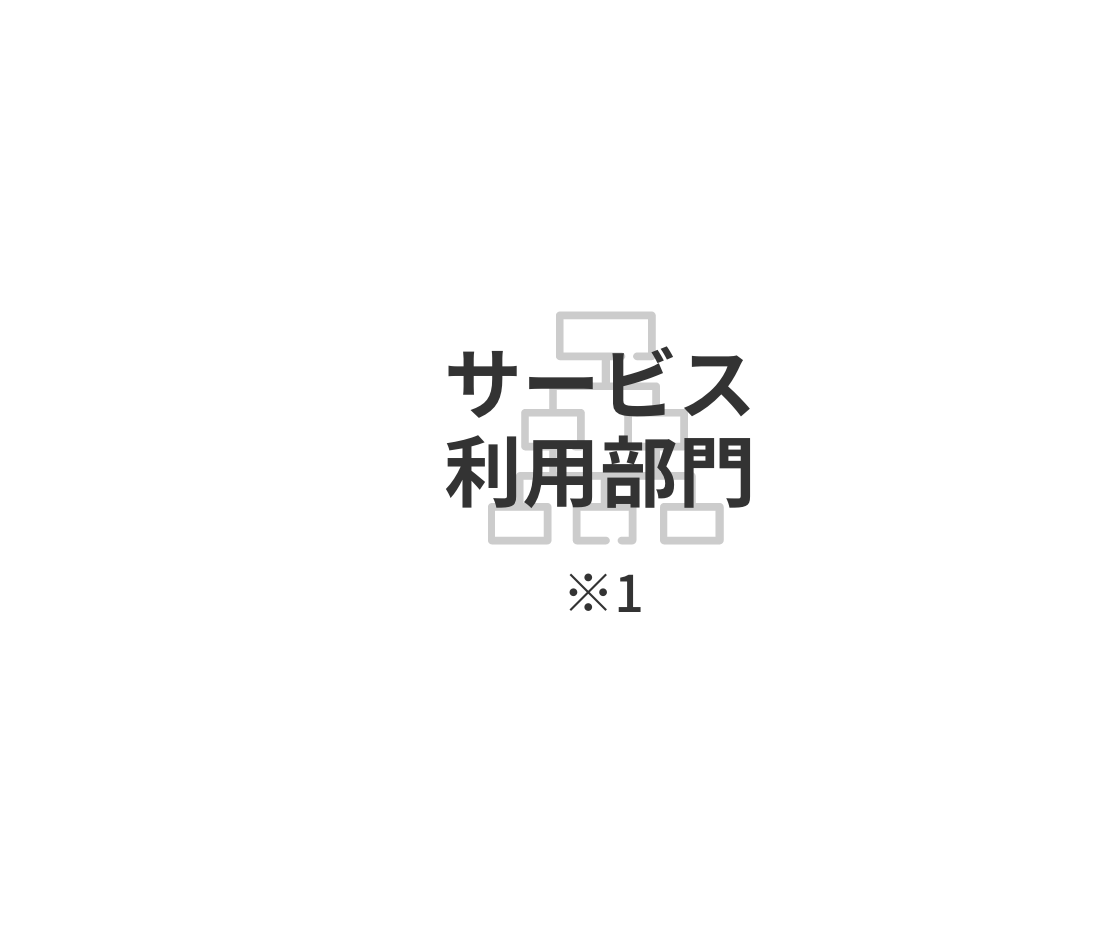 サービス
利用部門

※1