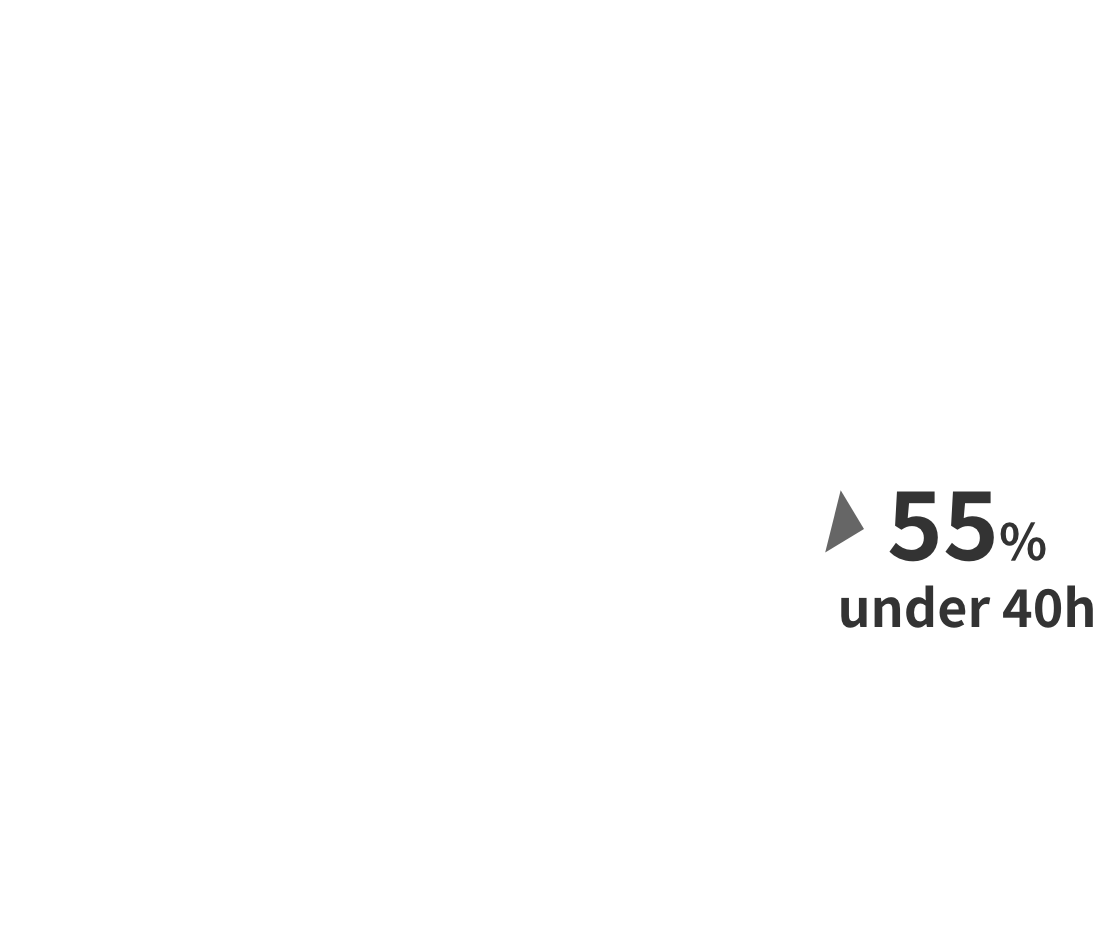 55%
under 40h