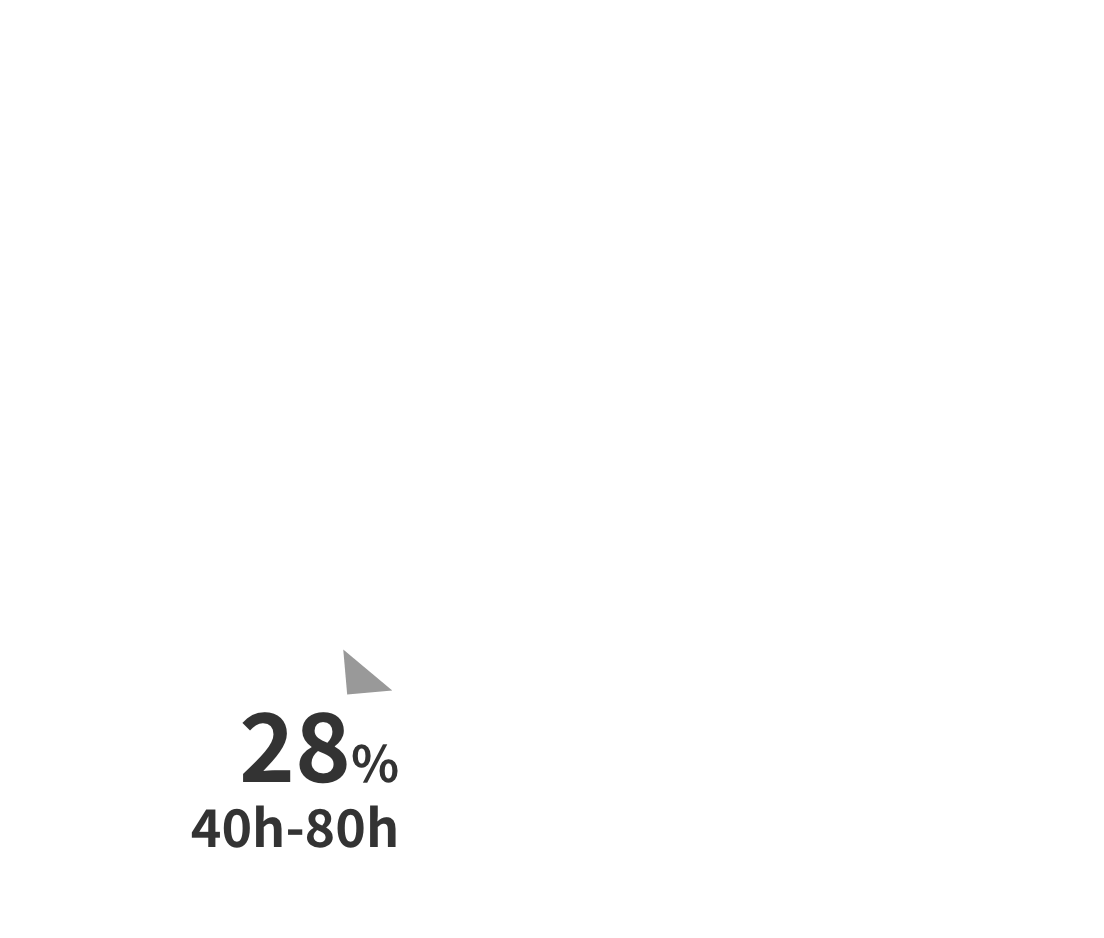 28%
40h-80h