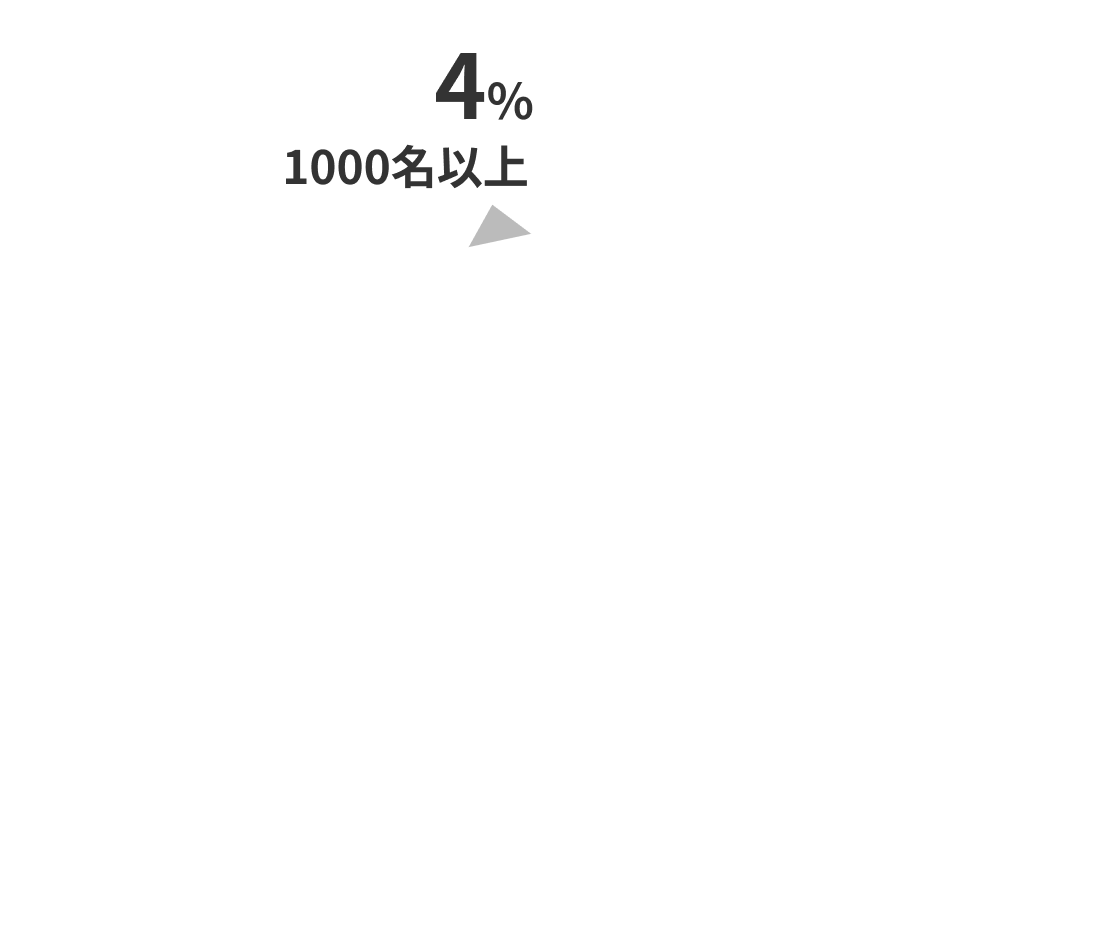 4%
1000名以上